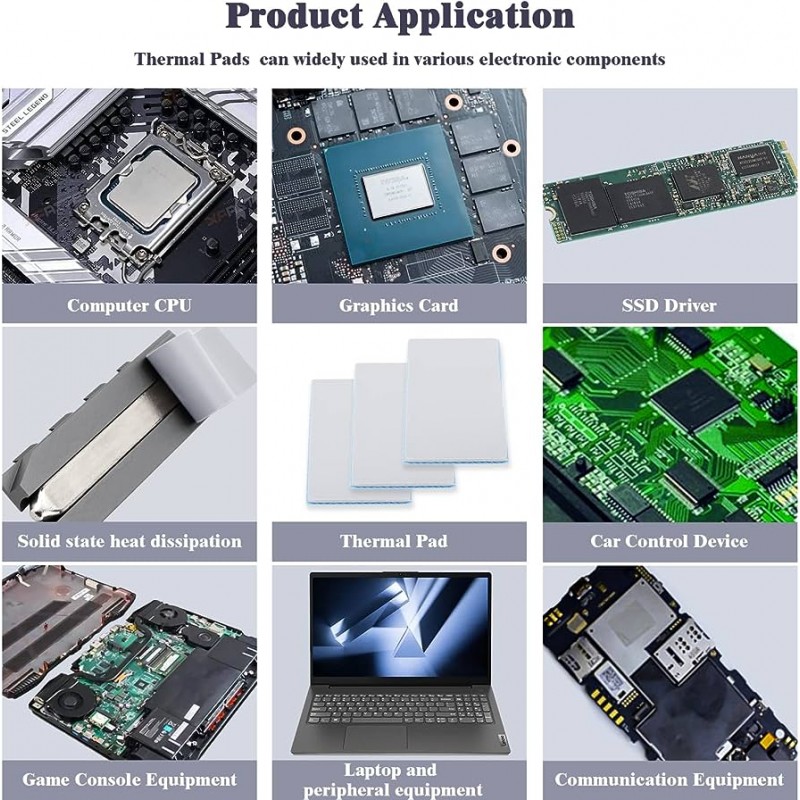 Product Application

Thermal Pads can widely used in various electronic components

STEEL LEGEND

Computer CPU

Graphics Card

SSD Driver

Solid state heat dissipation

Thermal Pad

Car Control Device

Game Console Equipment

Laptop and peripheral equipment

Communication Equipment